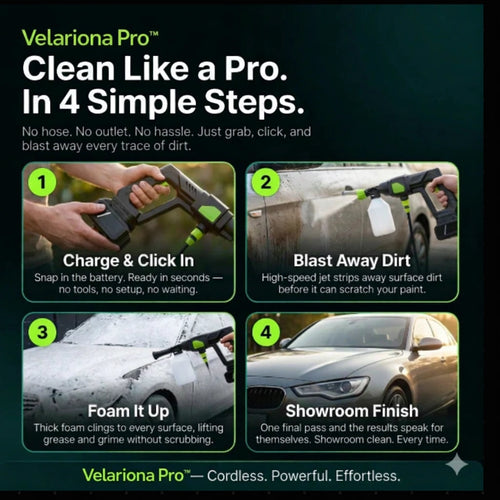 Velariona Pro™

Clean Like a Pro. In 4 Simple Steps.

No hose. No outlet. No hassle. Just grab, click, and blast away every trace of dirt.

1

Charge & Click In

Snap in the battery. Ready in seconds — no tools, no setup, no waiting.

2

Blast Away Dirt

High-speed jet strips away surface dirt before it can scratch your paint.

3

Foam It Up

Thick foam clings to every surface, lifting grease and grime without scrubbing.

4

Showroom Finish

One final pass and the results speak for themselves. Showroom clean. Every time.

Velariona Pro™— Cordless. Powerful. Effortless.